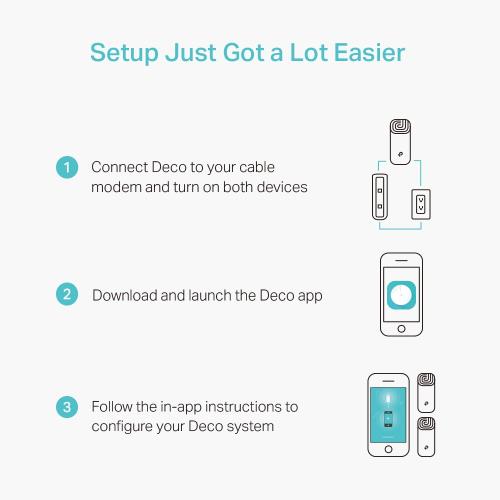 Setup Just Got a Lot Easier

1 Connect Deco to your cable modem and turn on both devices

2 Download and launch the Deco app

3 Follow the in-app instructions to configure your Deco system